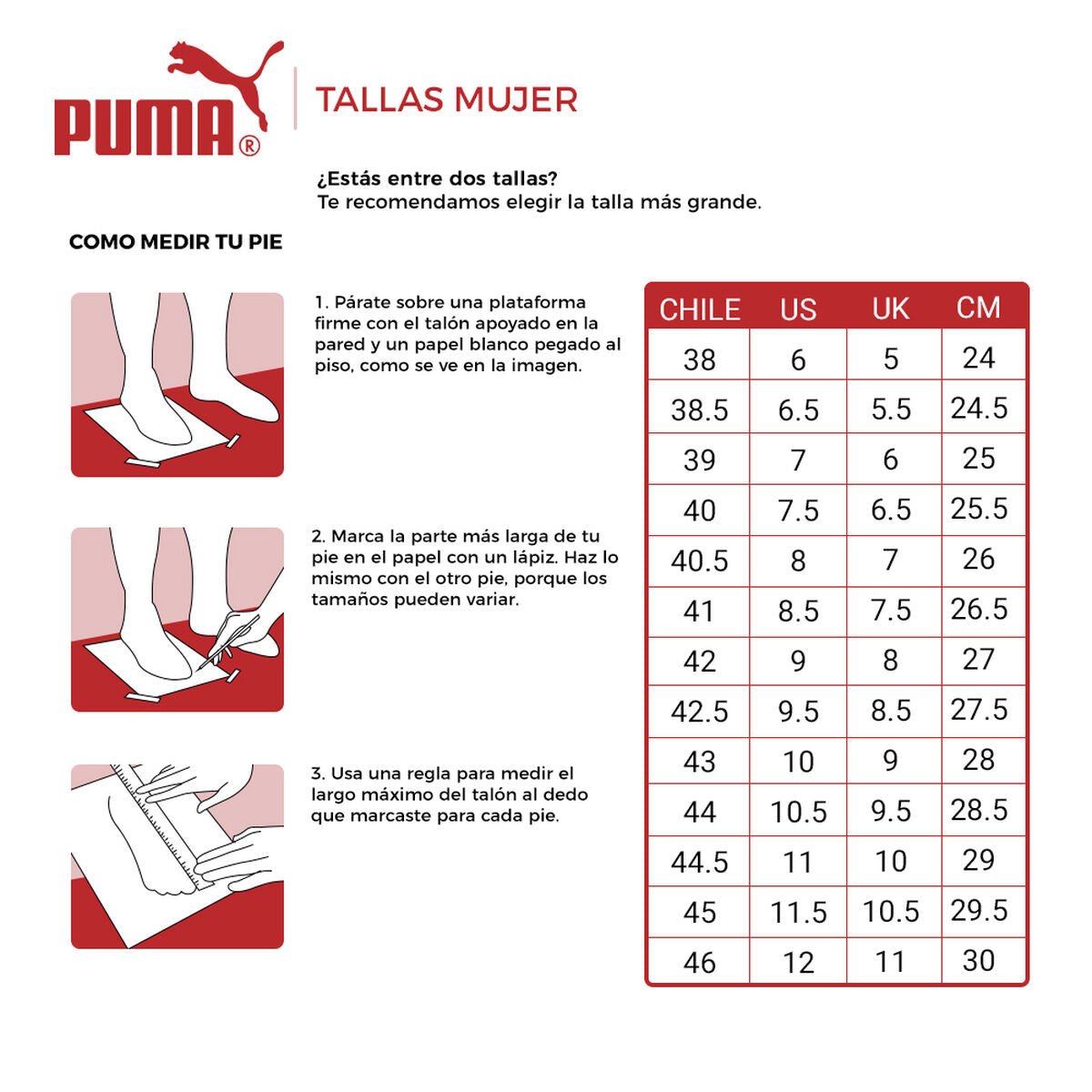 PUMA®

TALLAS MUJER

¿Estás entre dos tallas?
Te recomendamos elegir la talla más grande.

COMO MEDIR TU PIE

1. Párate sobre una plataforma firme con el talón apoyado en la pared y un papel blanco pegado al piso, como se ve en la imagen.

2. Marca la parte más larga de tu pie en el papel con un lápiz. Haz lo mismo con el otro pie, porque los tamaños pueden variar.

3. Usa una regla para medir el largo máximo del talón al dedo que marcaste para cada pie.

| CHILE | US | UK | CM |
|---|---|---|---|
| 38 | 6 | 5 | 24 |
| 38.5 | 6.5 | 5.5 | 24.5 |
| 39 | 7 | 6 | 25 |
| 40 | 7.5 | 6.5 | 25.5 |
| 40.5 | 8 | 7 | 26 |
| 41 | 8.5 | 7.5 | 26.5 |
| 42 | 9 | 8 | 27 |
| 42.5 | 9.5 | 8.5 | 27.5 |
| 43 | 10 | 9 | 28 |
| 44 | 10.5 | 9.5 | 28.5 |
| 44.5 | 11 | 10 | 29 |
| 45 | 11.5 | 10.5 | 29.5 |
| 46 | 12 | 11 | 30 |